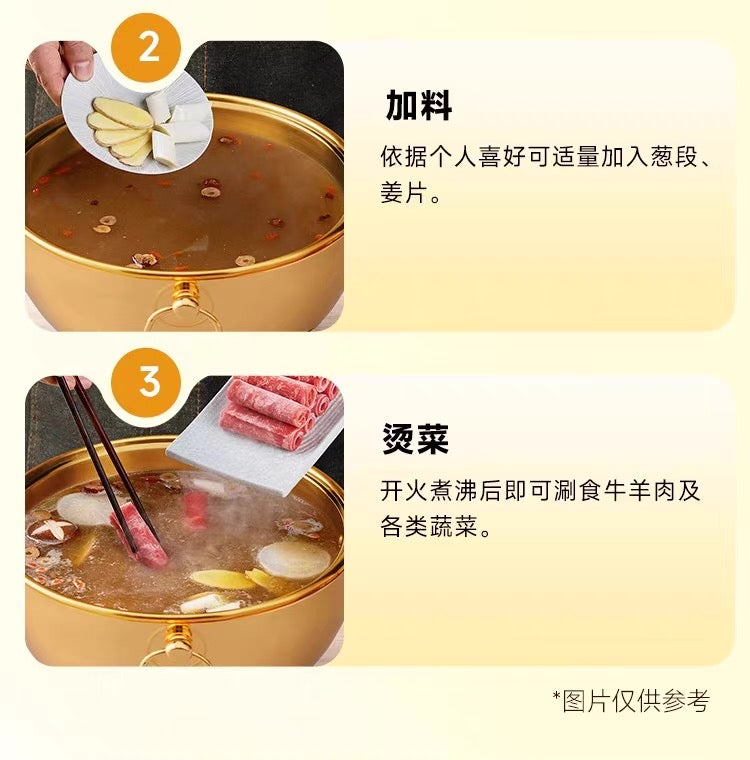 2

加料

依据个人喜好可适量加入葱段、姜片。

3

烫菜

开火煮沸后即可涮食牛羊肉及各类蔬菜。

*图片仅供参考